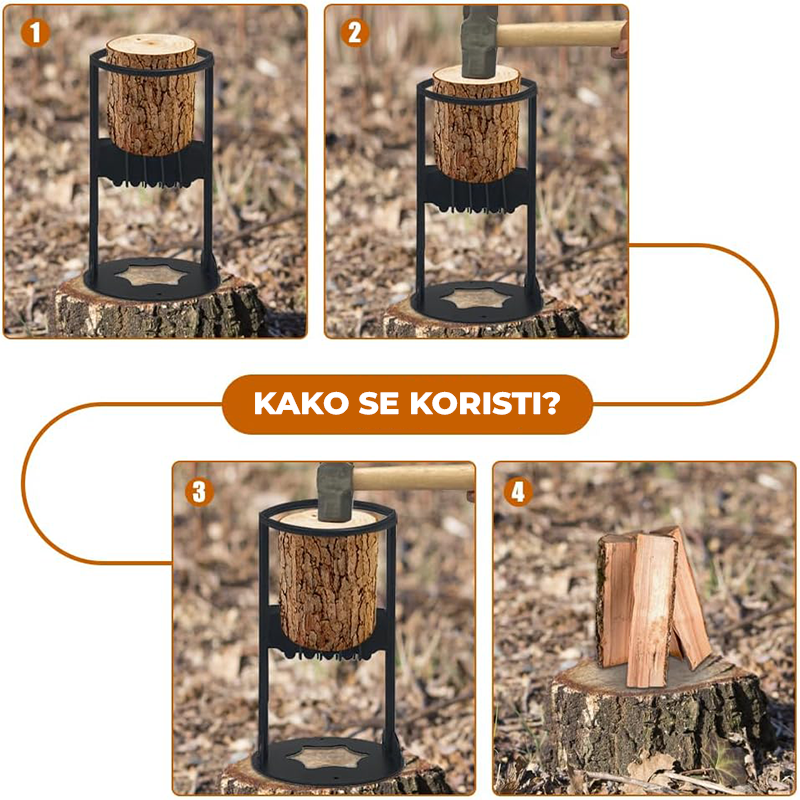 1

2

KAKO SE KORISTI?

3

4